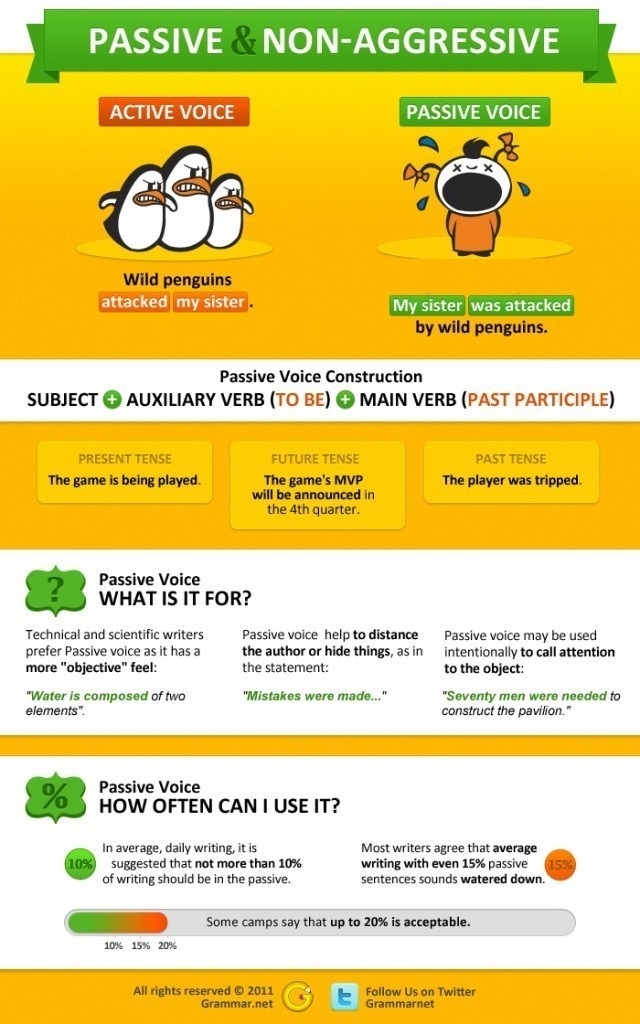 PASSIVE & NON-AGGRESSIVE

ACTIVE VOICE

Wild penguins attacked my sister.

PASSIVE VOICE

My sister was attacked by wild penguins.

Passive Voice Construction
SUBJECT + AUXILIARY VERB (TO BE) + MAIN VERB (PAST PARTICIPLE)

PRESENT TENSE
The game is being played.

FUTURE TENSE
The game's MVP will be announced in the 4th quarter.

PAST TENSE
The player was tripped.

?
Passive Voice
WHAT IS IT FOR?

Technical and scientific writers prefer Passive voice as it has a more "objective" feel:

"Water is composed of two elements".

Passive voice help to distance the author or hide things, as in the statement:

"Mistakes were made..."

Passive voice may be used intentionally to call attention to the object:

"Seventy men were needed to construct the pavilion."

%
Passive Voice
HOW OFTEN CAN I USE IT?

10%
In average, daily writing, it is suggested that not more than 10% of writing should be in the passive.

Most writers agree that average writing with even 15% passive sentences sounds watered down.
15%

Some camps say that up to 20% is acceptable.

10% 15% 20%

All rights reserved © 2011 Grammar.net

Follow Us on Twitter Grammarnet