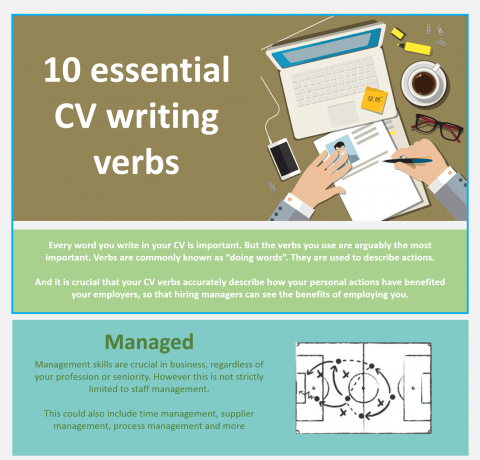 10 essential CV writing verbs

12.05

Every word you write in your CV is important. But the verbs you use are arguably the most important. Verbs are commonly known as "doing words". They are used to describe actions.

And it is crucial that your CV verbs accurately describe how your personal actions have benefited your employers, so that hiring managers can see the benefits of employing you.

Managed

Management skills are crucial in business, regardless of your profession or seniority. However this is not strictly limited to staff management.

This could also include time management, supplier management, process management and more