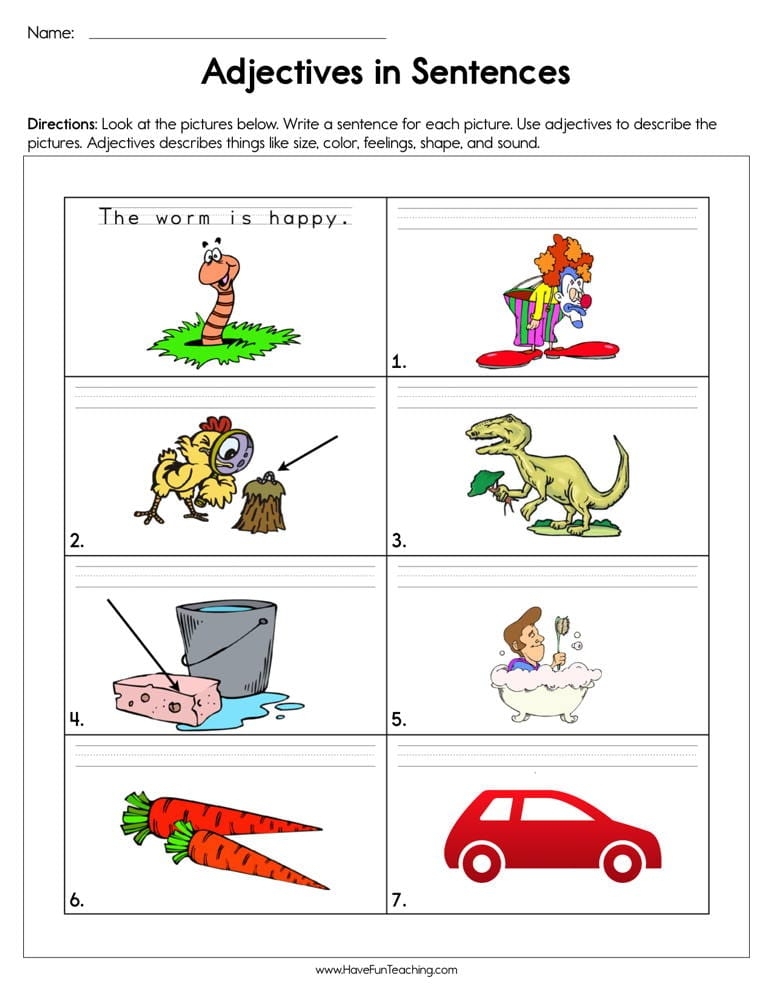 Name:

Adjectives in Sentences

Directions: Look at the pictures below. Write a sentence for each picture. Use adjectives to describe the pictures. Adjectives describes things like size, color, feelings, shape, and sound.

The worm is happy.

1.

2.

3.

4.

5.

6.

7.

www.HaveFunTeaching.com