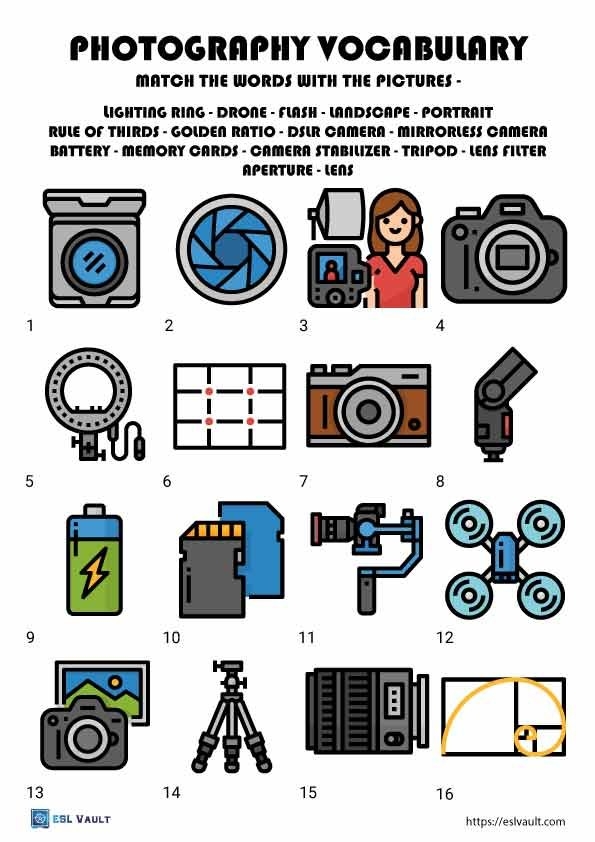 PHOTOGRAPHY VOCABULARY

MATCH THE WORDS WITH THE PICTURES -

LIGHTING RING - DRONE - FLASH - LANDSCAPE - PORTRAIT RULE OF THIRDS - GOLDEN RATIO - DSLR CAMERA - MIRRORLESS CAMERA BATTERY - MEMORY CARDS - CAMERA STABILIZER - TRIPOD - LENS FILTER APERTURE - LENS

1
2
3
4
5
6
7
8
9
10
11
12
13
14
15
16

ESL VAULT
https://eslvault.com