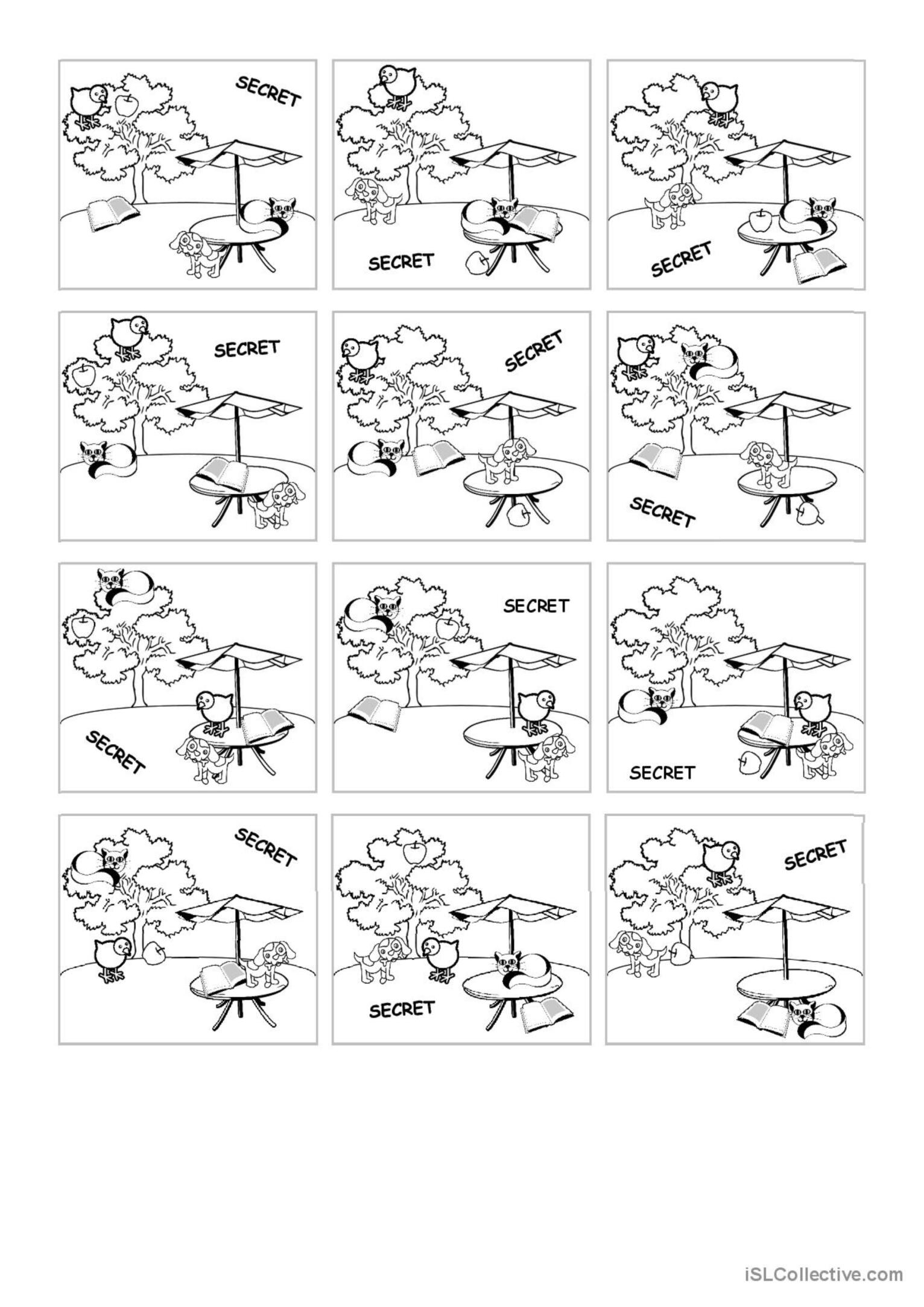 SECRET

SECRET

SECRET

SECRET

SECRET

SECRET

SECRET

SECRET

SECRET

SECRET

SECRET

SECRET

iSLCollective.com