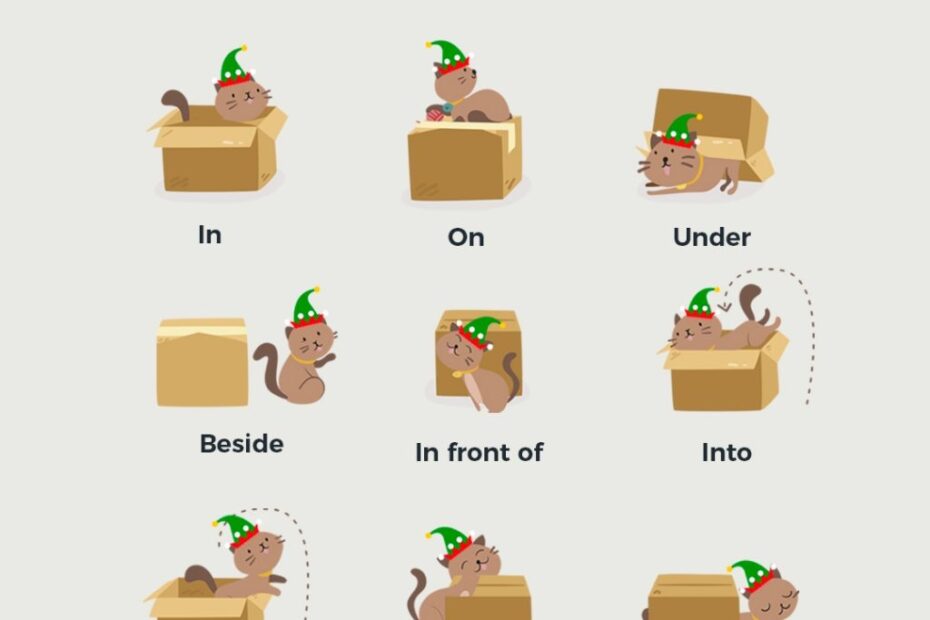 In

On

Under

Beside

In front of

Into