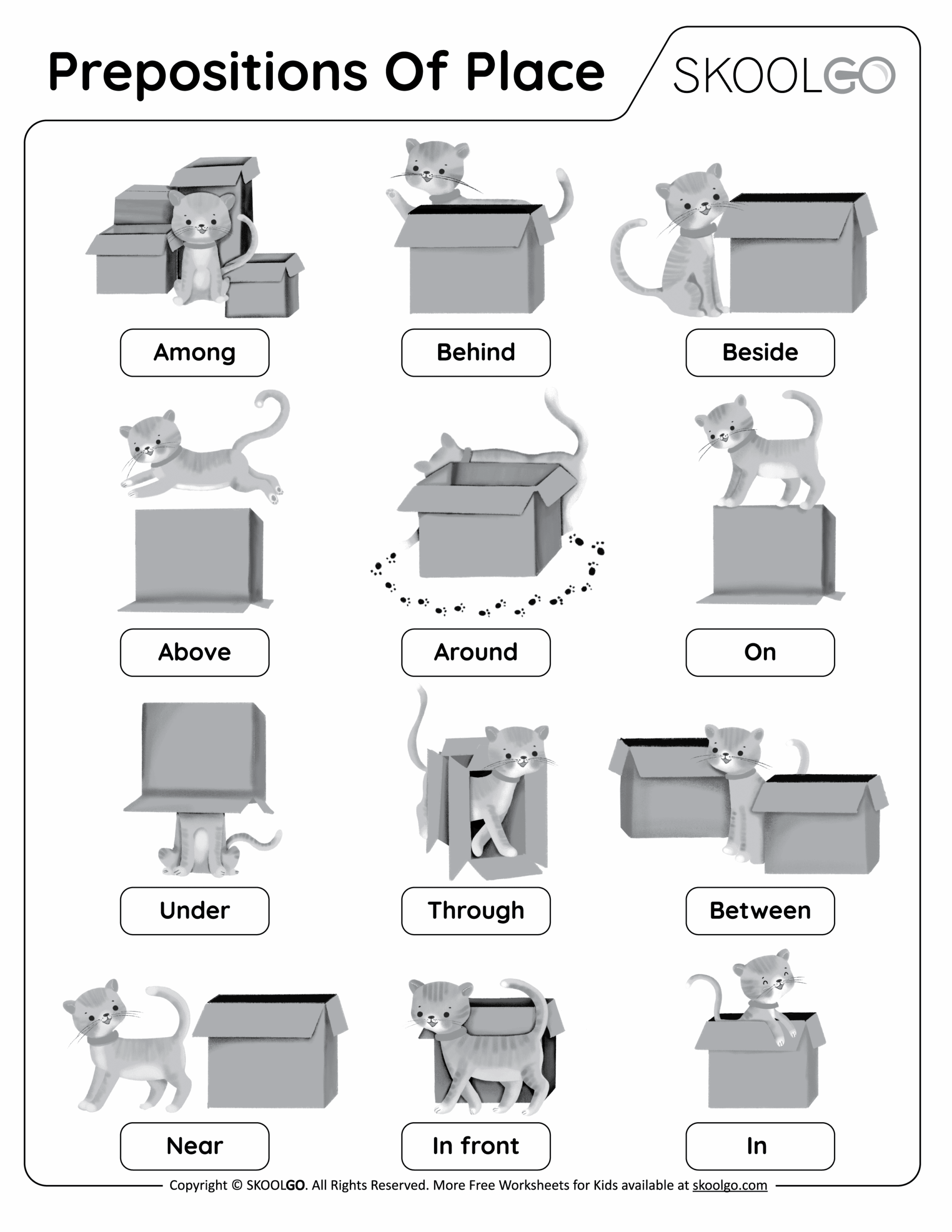 Prepositions Of Place

SKOOLGO

Among

Behind

Beside

Above

Around

On

Under

Through

Between

Near

In front

In

Copyright © SKOOLGO. All Rights Reserved. More Free Worksheets for Kids available at skoolgo.com